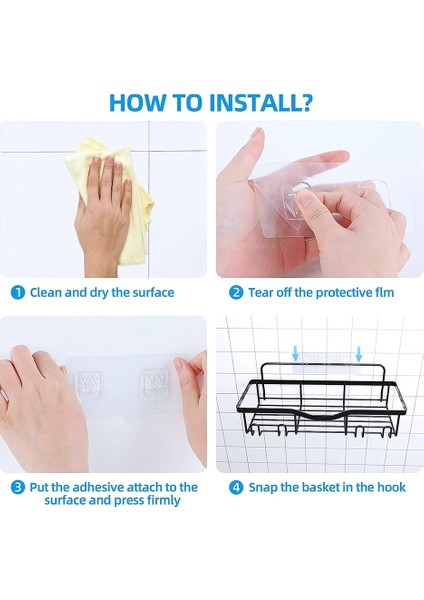 HOW TO INSTALL?

1 Clean and dry the surface

2 Tear off the protective flm

3 Put the adhesive attach to the surface and press firmly

4 Snap the basket in the hook