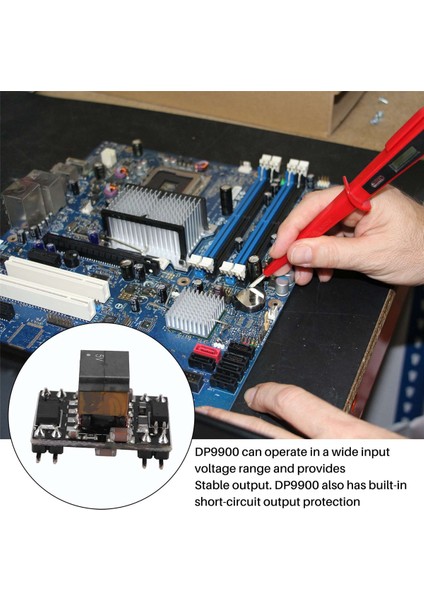 5V

DP9900 can operate in a wide input voltage range and provides
Stable output. DP9900 also has built-in short-circuit output protection