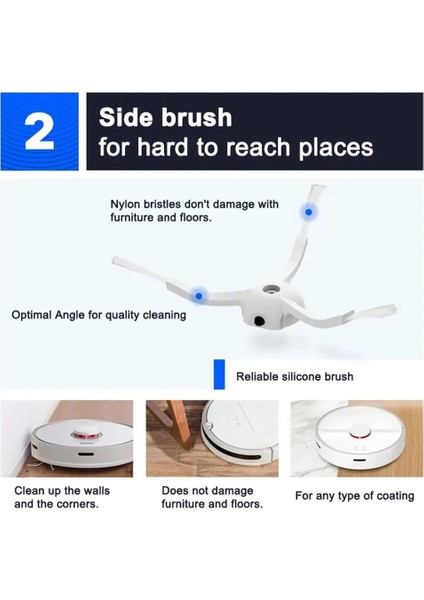 2

Side brush
for hard to reach places

Nylon bristles don't damage with furniture and floors.

Optimal Angle for quality cleaning

Reliable silicone brush

Clean up the walls and the corners.

Does not damage furniture and floors.

For any type of coating