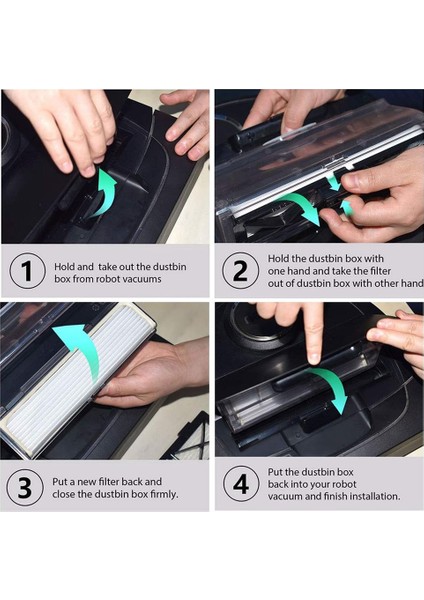 1 Hold and take out the dustbin box from robot vacuums

2 Hold the dustbin box with one hand and take the filter out of dustbin box with other hand

3 Put a new filter back and close the dustbin box firmly.

4 Put the dustbin box back into your robot vacuum and finish installation.