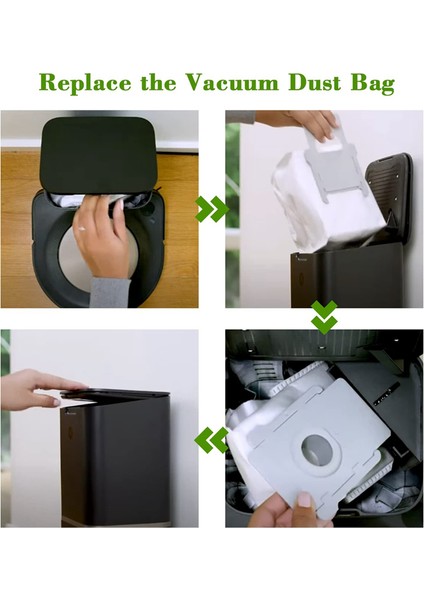 Replace the Vacuum Dust Bag