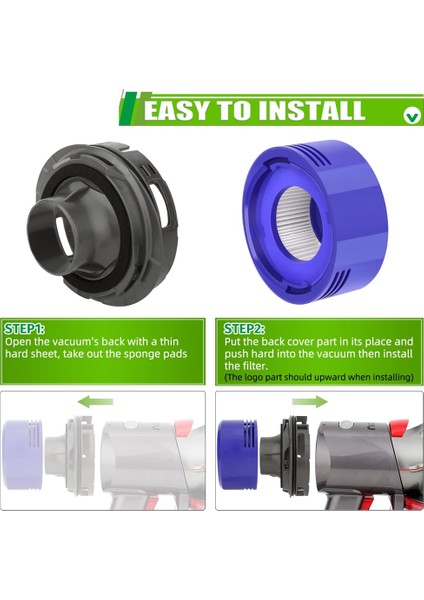 EASY TO INSTALL

STEP1:
Open the vacuum's back with a thin hard sheet, take out the sponge pads

STEP2:
Put the back cover part in its place and push hard into the vacuum then install the filter.
(The logo part should upward when installing)