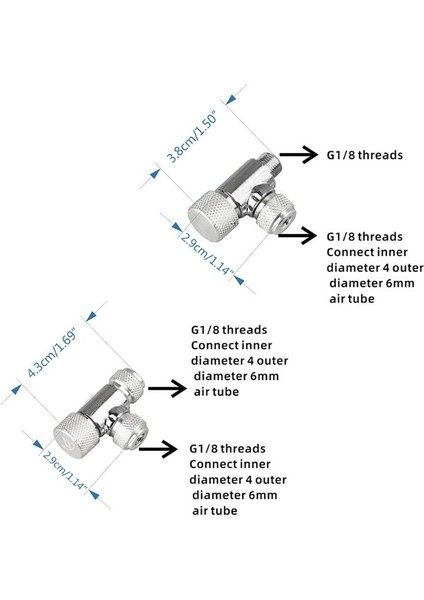 3.8cm/1.50"

G1/8 threads

2.9cm/1.14"

G1/8 threads
Connect inner diameter 4 outer diameter 6mm air tube

4.3cm/1.69"

G1/8 threads
Connect inner diameter 4 outer diameter 6mm air tube

2.9cm/1.14"

G1/8 threads
Connect inner diameter 4 outer diameter 6mm air tube