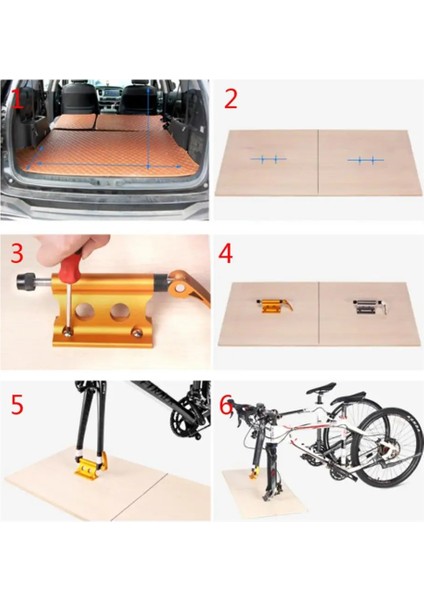 1

2

3

4

5

6