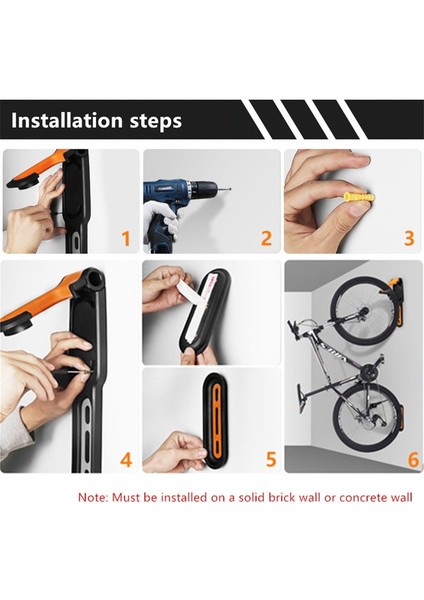 Installation steps

1

2

3

4

5

6

Note: Must be installed on a solid brick wall or concrete wall