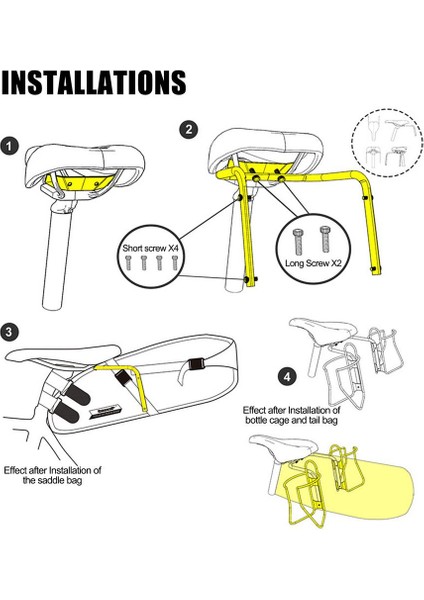 INSTALLATIONS

1

2

Short screw X4

Long Screw X2

3

Effect after Installation of the saddle bag

4

Effect after Installation of bottle cage and tail bag