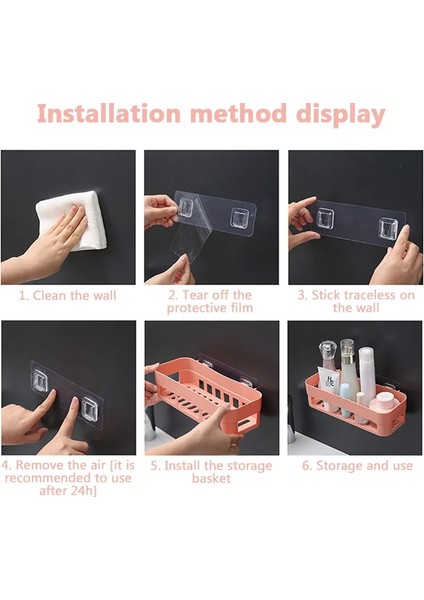 Installation method display

1. Clean the wall

2. Tear off the protective film

3. Stick traceless on the wall

4. Remove the air [it is recommended to use after 24h]

5. Install the storage basket

6. Storage and use