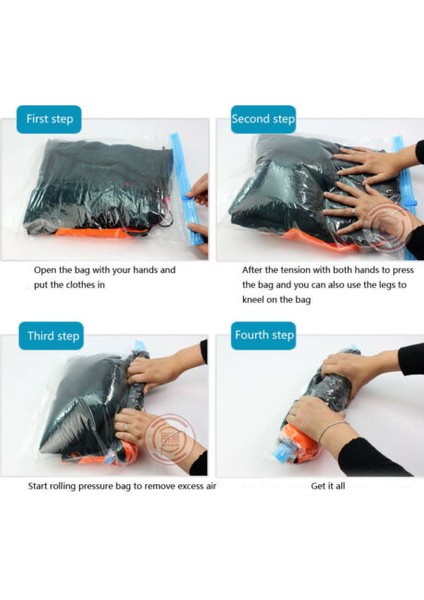 First step

Open the bag with your hands and put the clothes in

Second step

After the tension with both hands to press the bag and you can also use the legs to kneel on the bag

Third step

Start rolling pressure bag to remove excess air

Fourth step

Get it all