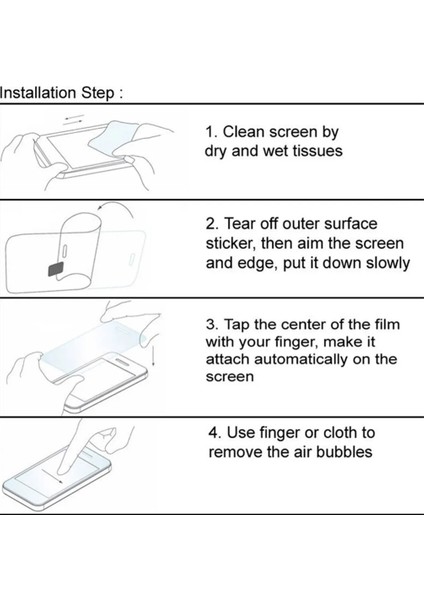 Installation Step :

1. Clean screen by dry and wet tissues

2. Tear off outer surface sticker, then aim the screen and edge, put it down slowly

3. Tap the center of the film with your finger, make it attach automatically on the screen

4. Use finger or cloth to remove the air bubbles