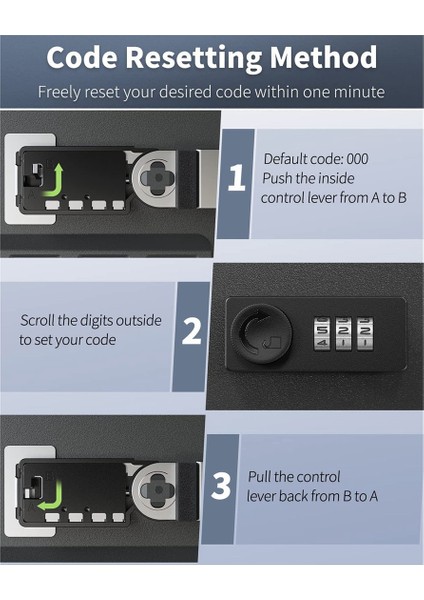 Code Resetting Method
Freely reset your desired code within one minute

1
Default code: 000
Push the inside control lever from A to B

Scroll the digits outside to set your code
2

5 2 2
4 1 1

3
Pull the control lever back from B to A