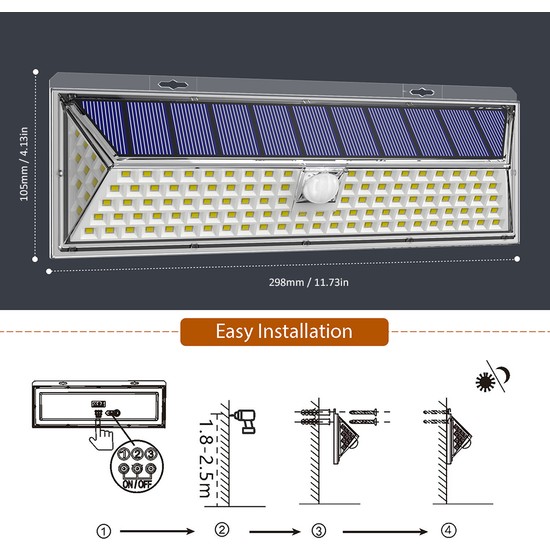 105mm / 4.13in

298mm / 11.73in

Easy Installation

①②③
ON/OFF

1.8-2.5m

① ② ③ ④