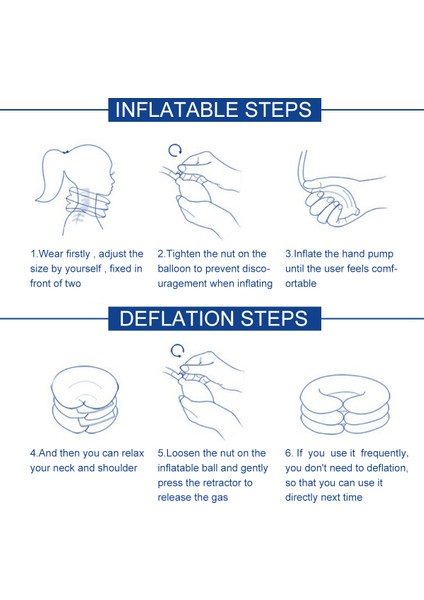 INFLATABLE STEPS

1.Wear firstly , adjust the size by yourself , fixed in front of two

2.Tighten the nut on the balloon to prevent discouragement when inflating

3.Inflate the hand pump until the user feels comfortable

DEFLATION STEPS

4.And then you can relax your neck and shoulder

5.Loosen the nut on the inflatable ball and gently press the retractor to release the gas

6. If you use it frequently, you don't need to deflation, so that you can use it directly next time