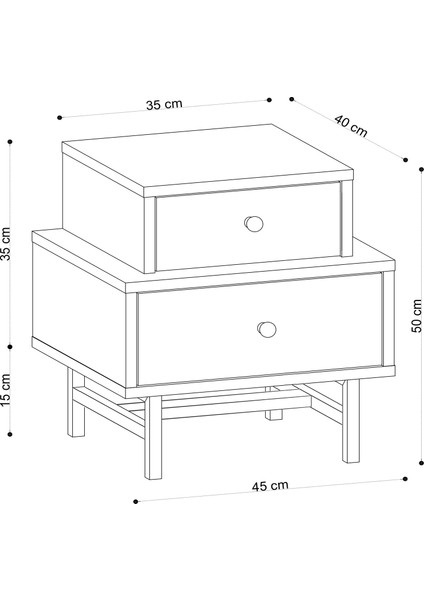 35 cm
40 cm
35 cm
50 cm
15 cm
45 cm