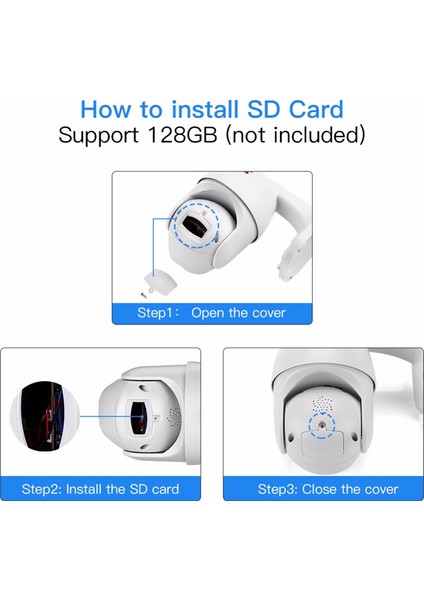 How to install SD Card
Support 128GB (not included)

Step1： Open the cover

Step2: Install the SD card

Step3: Close the cover