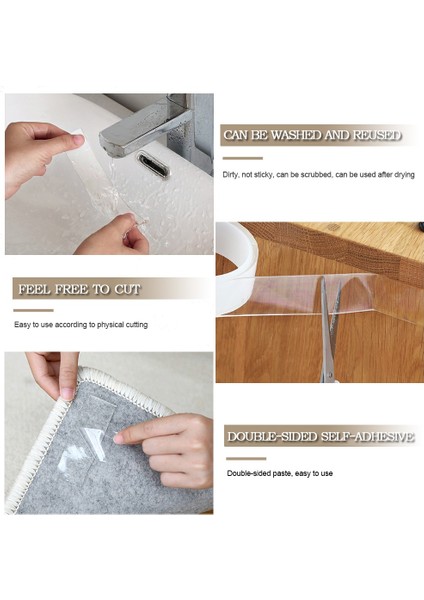 CAN BE WASHED AND REUSED

Dirty, not sticky, can be scrubbed, can be used after drying

FEEL FREE TO CUT

Easy to use according to physical cutting

DOUBLE-SIDED SELF-ADHESIVE

Double-sided paste, easy to use