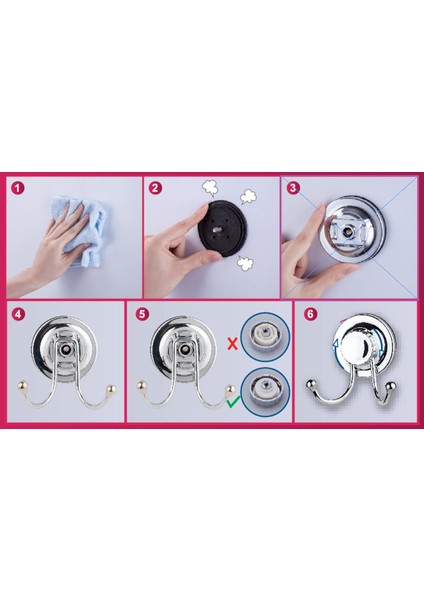 1

2

3

4

5

6