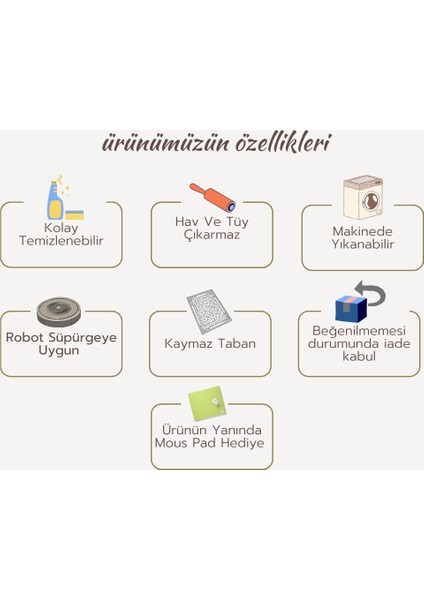 ürünümüzün özellikleri

Kolay Temizlenebilir

Hav Ve Tüy Çıkarmaz

Makinede Yıkanabilir

Robot Süpürgeye Uygun

Kaymaz Taban

Beğenilmemesi durumunda iade kabul

Ürünün Yanında Mous Pad Hediye