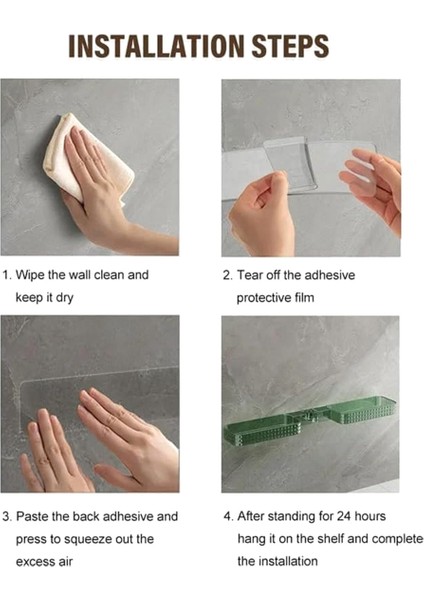 INSTALLATION STEPS

1. Wipe the wall clean and keep it dry

2. Tear off the adhesive protective film

3. Paste the back adhesive and press to squeeze out the excess air

4. After standing for 24 hours hang it on the shelf and complete the installation