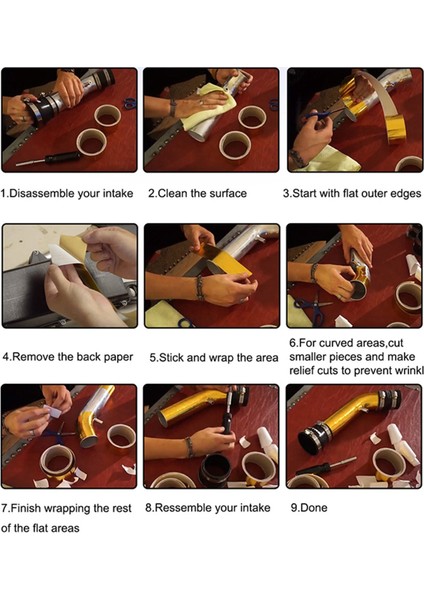 1.Disassemble your intake

2.Clean the surface

3.Start with flat outer edges

4.Remove the back paper

5.Stick and wrap the area

6.For curved areas,cut smaller pieces and make relief cuts to prevent wrinkl

7.Finish wrapping the rest of the flat areas

8.Ressemble your intake

9.Done