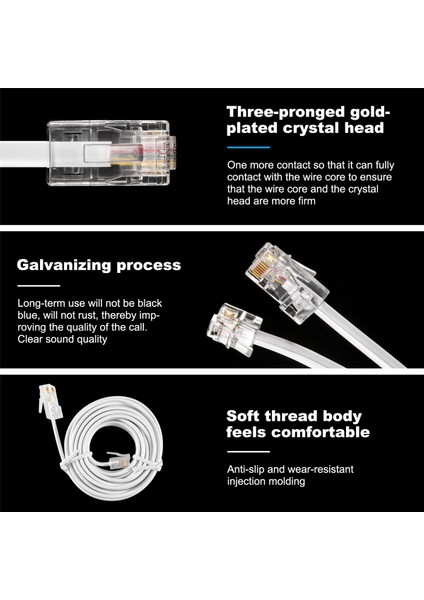 Three-pronged gold-plated crystal head

One more contact so that it can fully contact with the wire core to ensure that the wire core and the crystal head are more firm

Galvanizing process

Long-term use will not be black blue, will not rust, thereby improving the quality of the call. Clear sound quality

Soft thread body feels comfortable

Anti-slip and wear-resistant injection molding