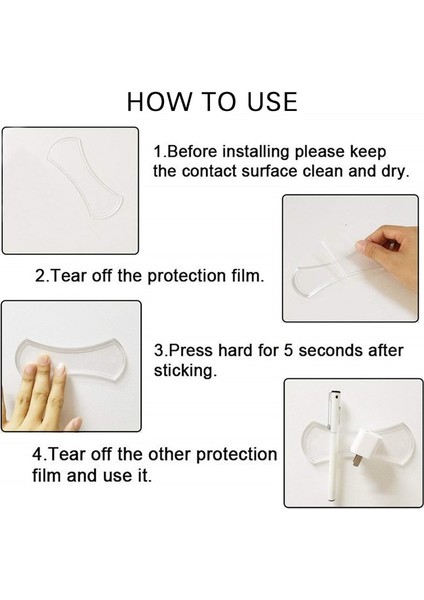 HOW TO USE

1.Before installing please keep the contact surface clean and dry.

2.Tear off the protection film.

3.Press hard for 5 seconds after sticking.

4.Tear off the other protection film and use it.