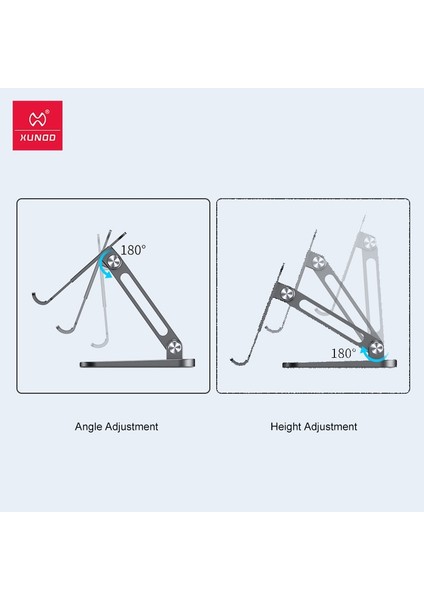 XUNDD

180°

180°

Angle Adjustment

Height Adjustment