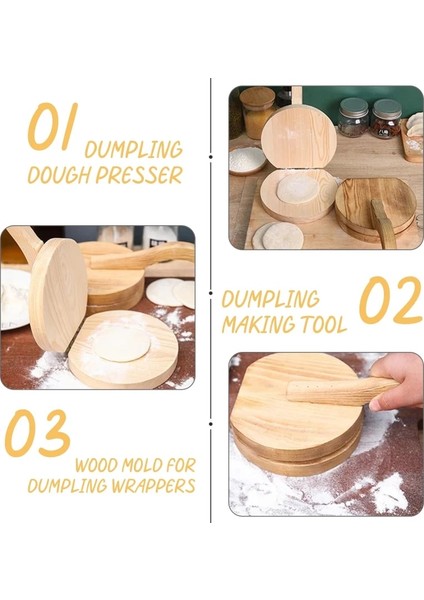 01
DUMPLING DOUGH PRESSER

DUMPLING MAKING TOOL
02

03
WOOD MOLD FOR DUMPLING WRAPPERS