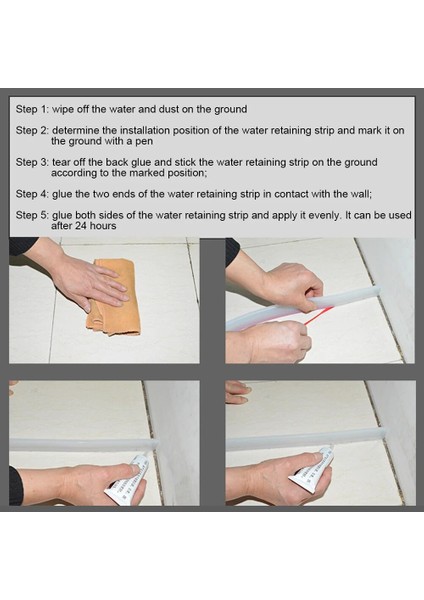 Step 1: wipe off the water and dust on the ground

Step 2: determine the installation position of the water retaining strip and mark it on the ground with a pen

Step 3: tear off the back glue and stick the water retaining strip on the ground according to the marked position;

Step 4: glue the two ends of the water retaining strip in contact with the wall;

Step 5: glue both sides of the water retaining strip and apply it evenly. It can be used after 24 hours