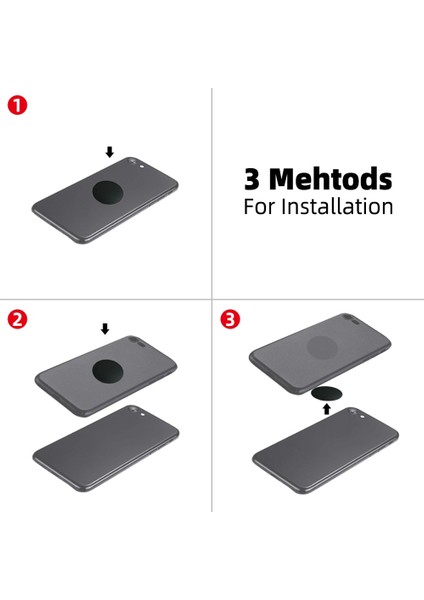 1

3 Mehtods
For Installation

2

3