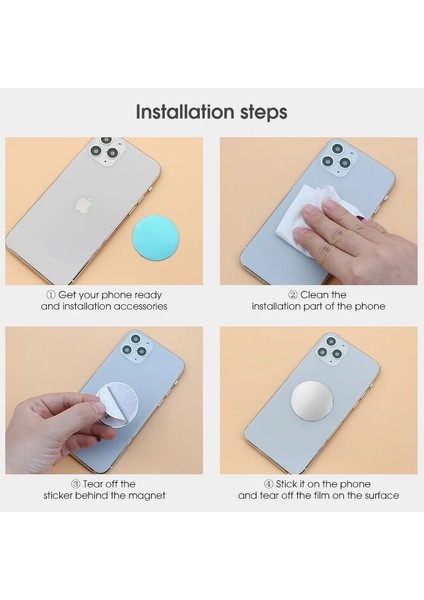 Installation steps

① Get your phone ready and installation accessories

② Clean the installation part of the phone

③ Tear off the sticker behind the magnet

④ Stick it on the phone and tear off the film on the surface