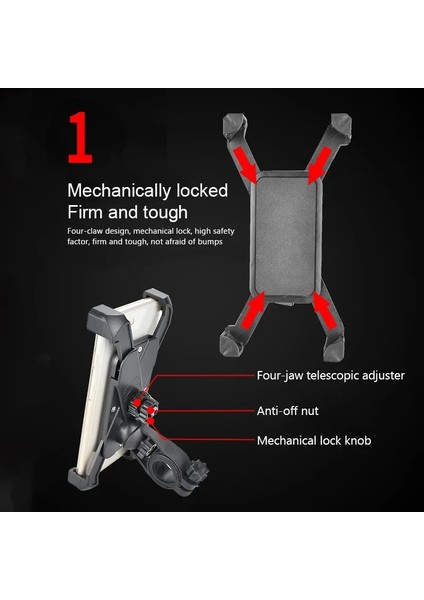 1

Mechanically locked
Firm and tough

Four-claw design, mechanical lock, high safety factor, firm and tough, not afraid of bumps

Four-jaw telescopic adjuster

Anti-off nut

Mechanical lock knob