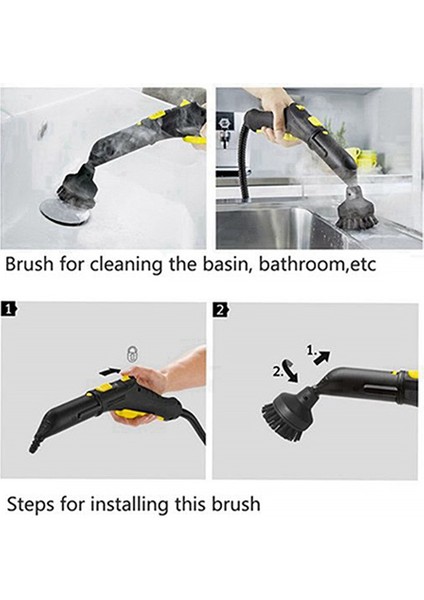 Brush for cleaning the basin, bathroom,etc

1

2

1.

2.

Steps for installing this brush