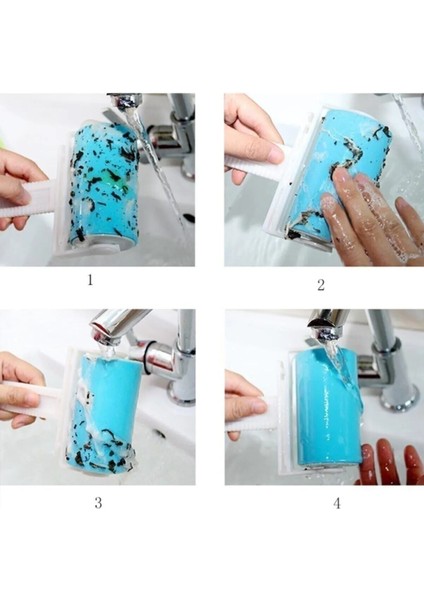 1

2

3

4