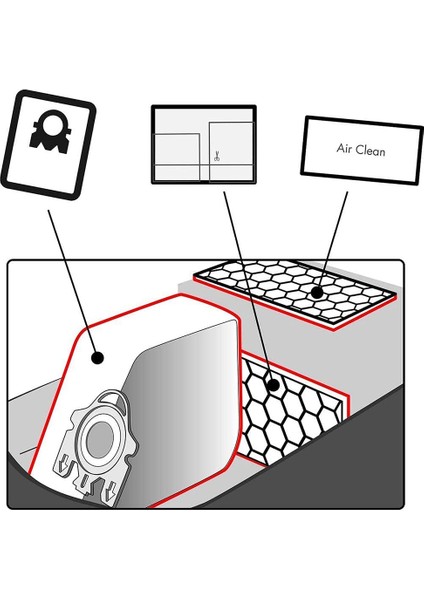 Air Clean