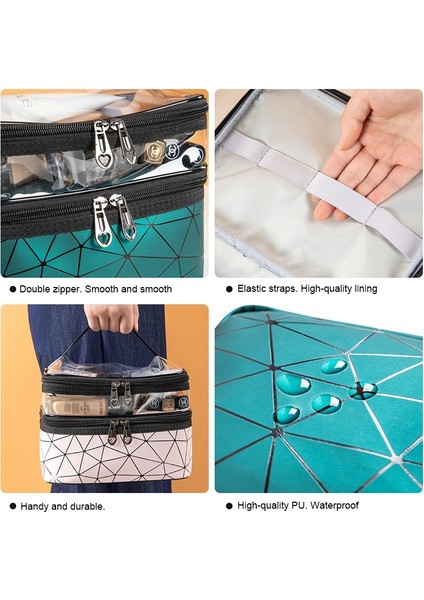 ● Double zipper. Smooth and smooth

● Elastic straps. High-quality lining

● Handy and durable.

● High-quality PU. Waterproof