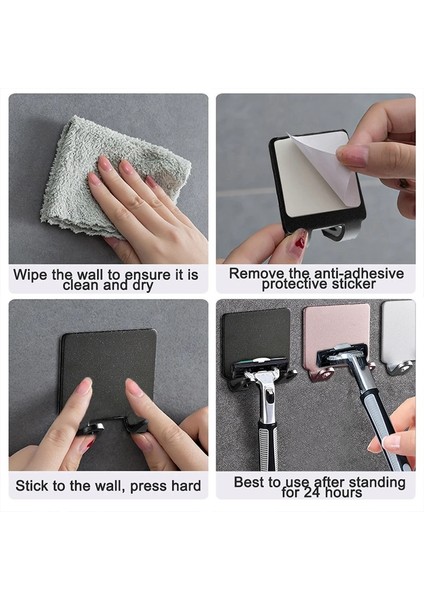 Wipe the wall to ensure it is clean and dry

Remove the anti-adhesive protective sticker

Stick to the wall, press hard

Best to use after standing for 24 hours