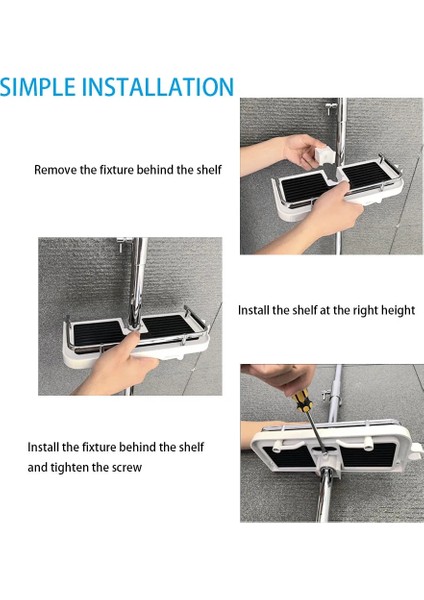 SIMPLE INSTALLATION

Remove the fixture behind the shelf

Install the shelf at the right height

Install the fixture behind the shelf and tighten the screw