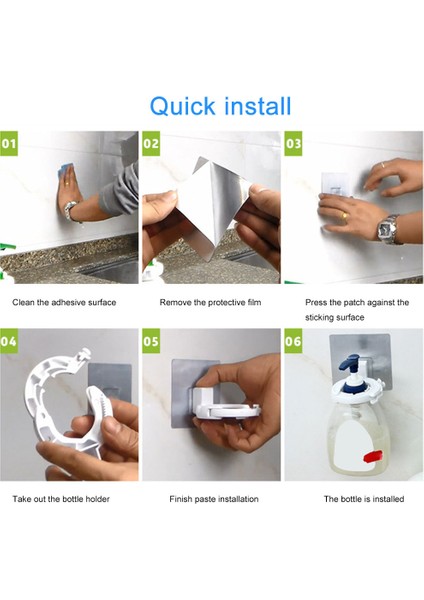 Quick install

01

Clean the adhesive surface

02

Remove the protective film

03

Press the patch against the sticking surface

04

Take out the bottle holder

05

Finish paste installation

06

The bottle is installed