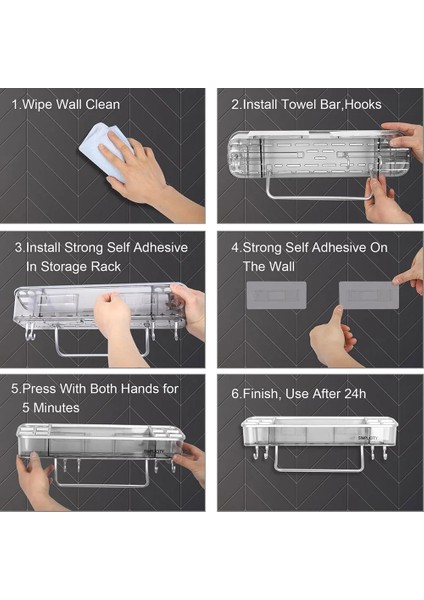 1.Wipe Wall Clean

2.Install Towel Bar,Hooks

3.Install Strong Self Adhesive In Storage Rack

4.Strong Self Adhesive On The Wall

5.Press With Both Hands for 5 Minutes

SIMPLICITY

6.Finish, Use After 24h

SIMPLICITY