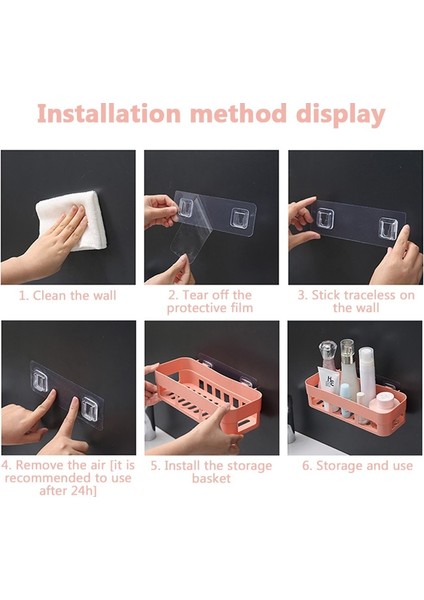 Installation method display

1. Clean the wall

2. Tear off the protective film

3. Stick traceless on the wall

4. Remove the air [it is recommended to use after 24h]

5. Install the storage basket

6. Storage and use