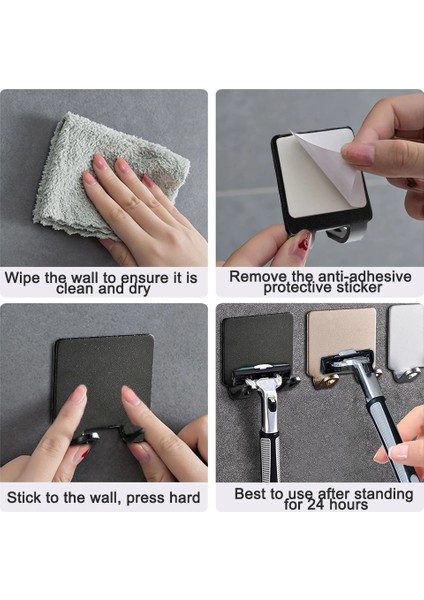 Wipe the wall to ensure it is clean and dry

Remove the anti-adhesive protective sticker

Stick to the wall, press hard

Best to use after standing for 24 hours