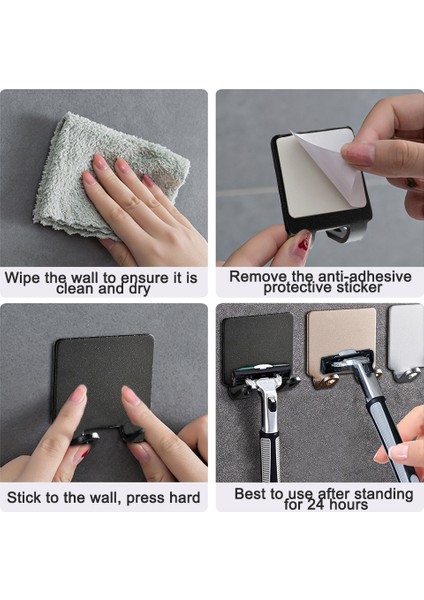 Wipe the wall to ensure it is clean and dry

Remove the anti-adhesive protective sticker

Stick to the wall, press hard

Best to use after standing for 24 hours