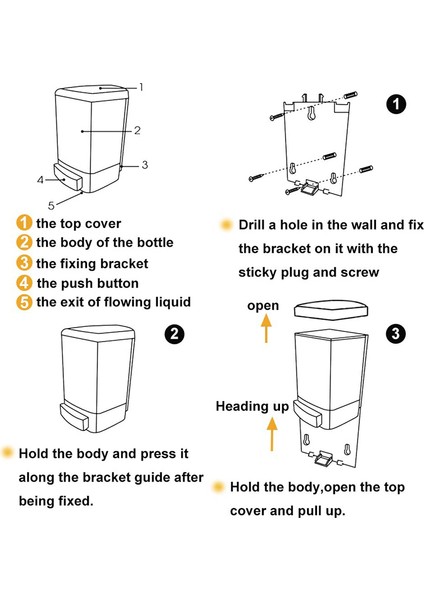 1
2
3
4
5

1 the top cover
2 the body of the bottle
3 the fixing bracket
4 the push button
5 the exit of flowing liquid

1

Drill a hole in the wall and fix the bracket on it with the sticky plug and screw

2

Hold the body and press it along the bracket guide after being fixed.

open

3

Heading up

Hold the body,open the top cover and pull up.