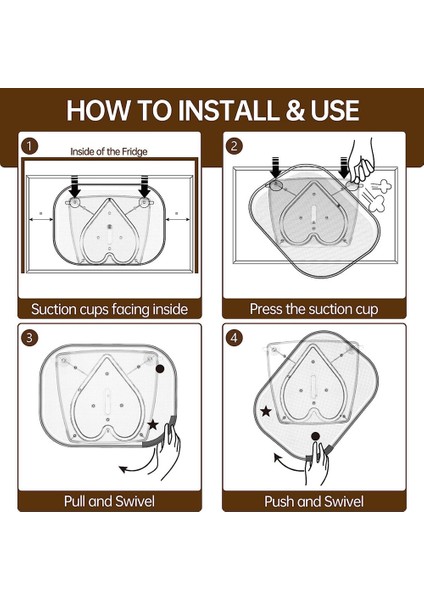 HOW TO INSTALL & USE

1

Inside of the Fridge

Suction cups facing inside

2

Press the suction cup

3

Pull and Swivel

4

Push and Swivel