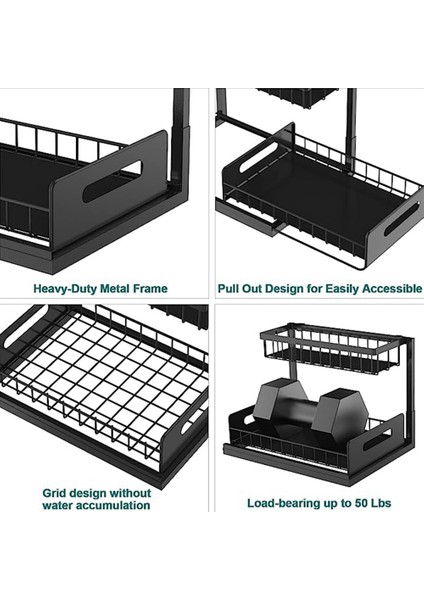 Heavy-Duty Metal Frame

Pull Out Design for Easily Accessible

Grid design without water accumulation

Load-bearing up to 50 Lbs