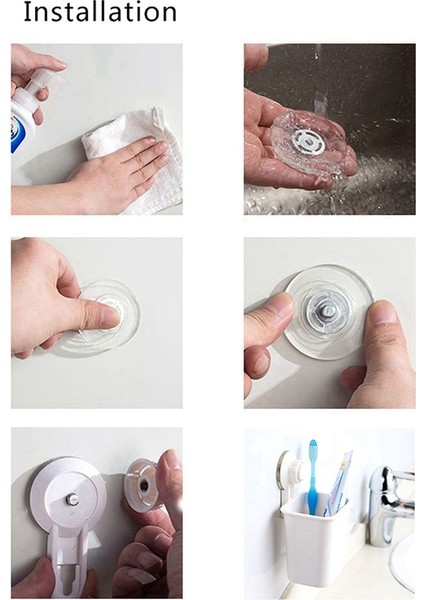 Installation