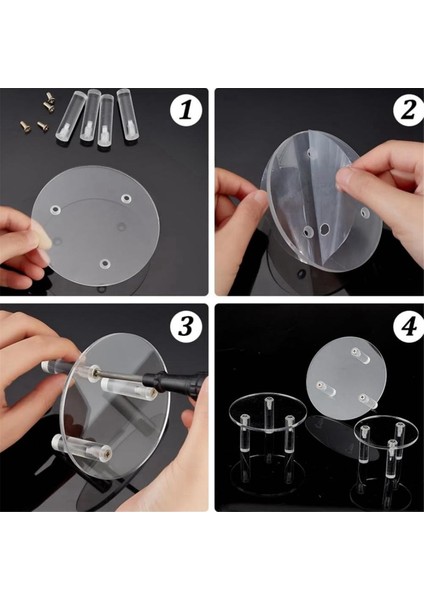 1

2

3

4