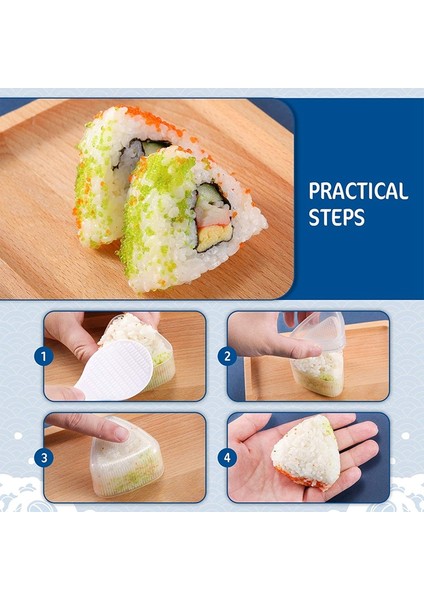 PRACTICAL STEPS

1

2

3

4