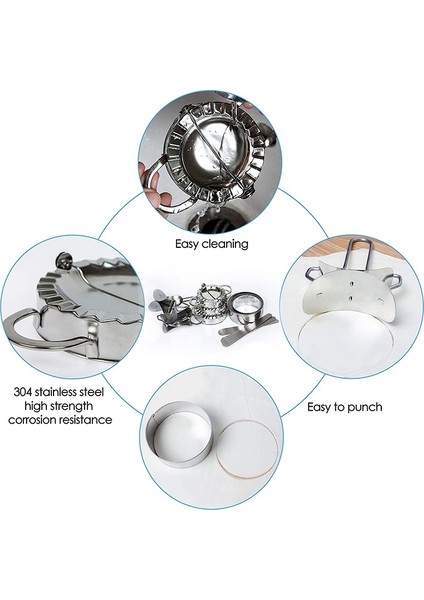 Easy cleaning

304 stainless steel
high strength
corrosion resistance

Easy to punch