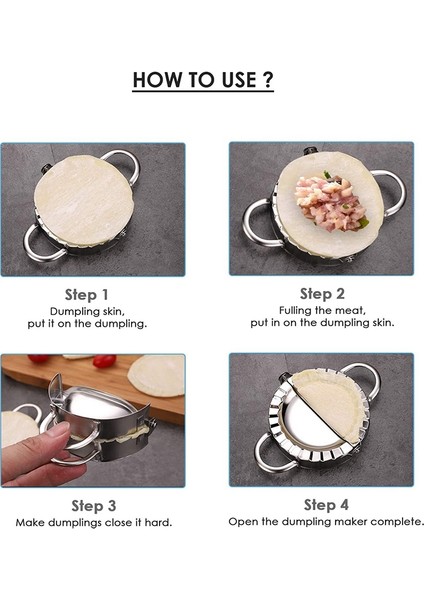 HOW TO USE ?

Step 1
Dumpling skin, put it on the dumpling.

Step 2
Fulling the meat, put in on the dumpling skin.

Step 3
Make dumplings close it hard.

Step 4
Open the dumpling maker complete.